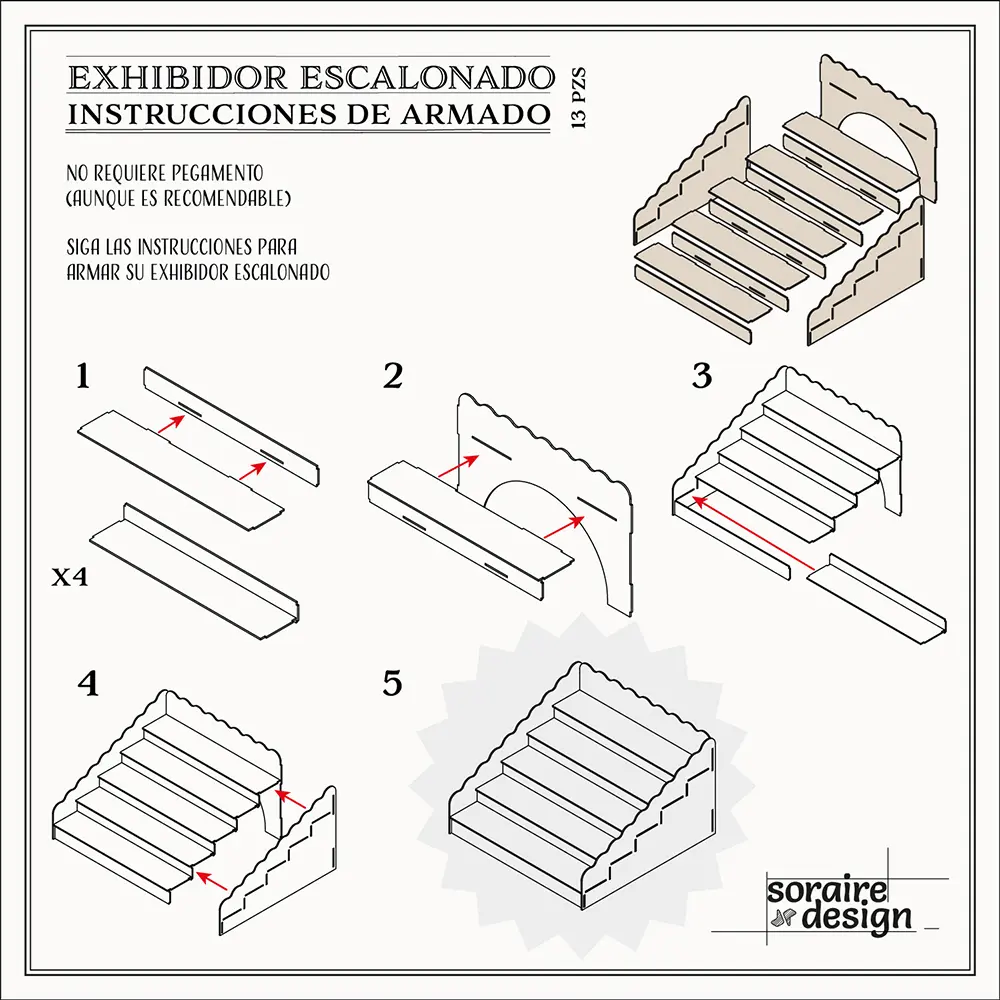 EXHIBIDOR ESCALONADO
INSTRUCCIONES DE ARMADO

13 PZS

NO REQUIERE PEGAMENTO
(AUNQUE ES RECOMENDABLE)

SIGA LAS INSTRUCCIONES PARA
ARMAR SU EXHIBIDOR ESCALONADO

1

X4

2

3

4

5

soraire
design